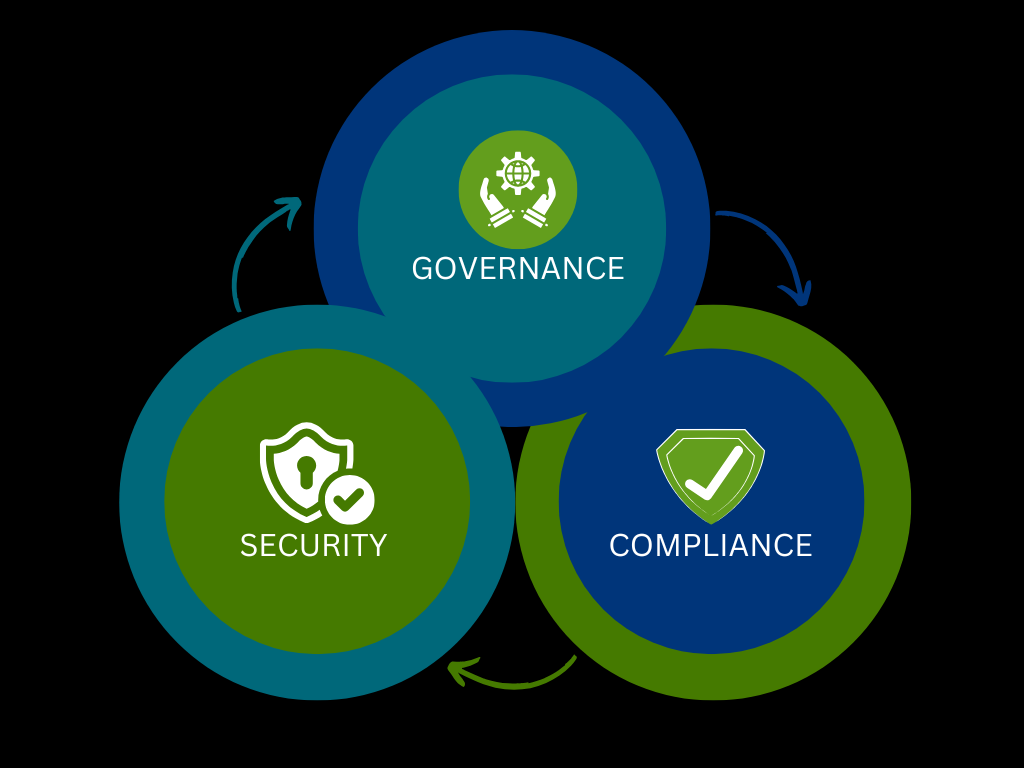 GOVERNANCE

SECURITY

COMPLIANCE